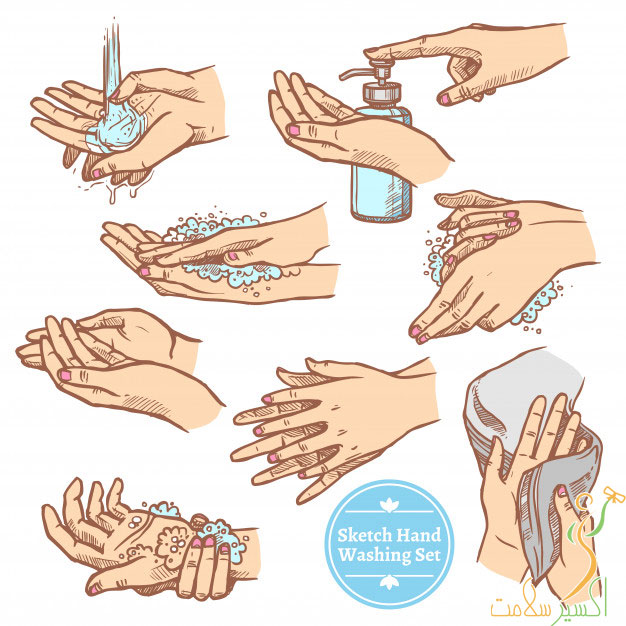 Sketch Hand Washing Set

اکسیر سلامت